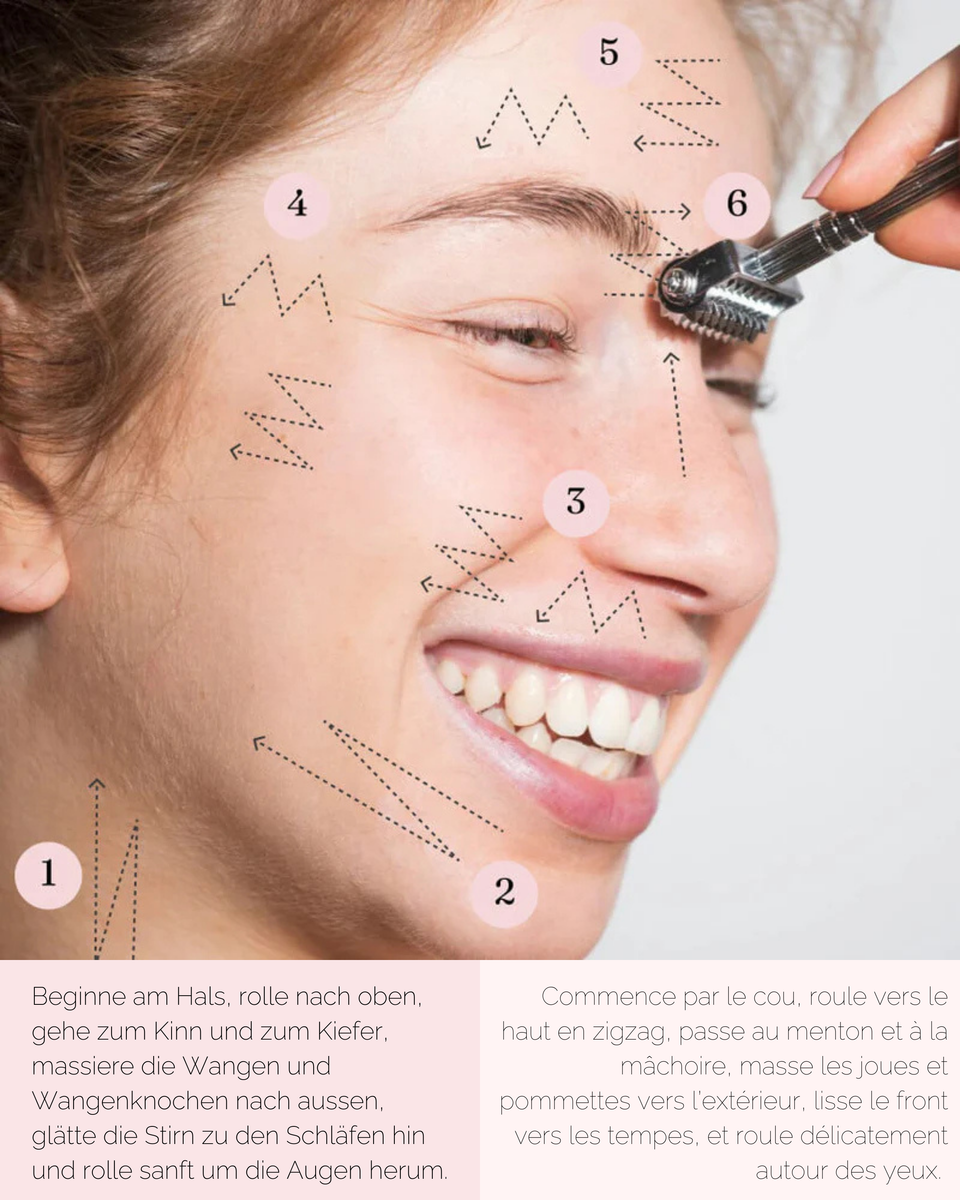 5

4

6

3

1

2

Beginne am Hals, rolle nach oben, gehe zum Kinn und zum Kiefer, massiere die Wangen und Wangenknochen nach aussen, glätte die Stirn zu den Schläfen hin und rolle sanft um die Augen herum.

Commence par le cou, roule vers le haut en zigzag, passe au menton et à la mâchoire, masse les joues et pommettes vers l'extérieur, lisse le front vers les tempes, et roule délicatement autour des yeux.